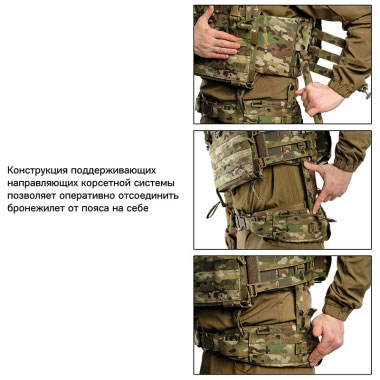 Конструкция поддерживающих направляющих корсетной системы позволяет оперативно отсоединить бронежилет от пояса на себе